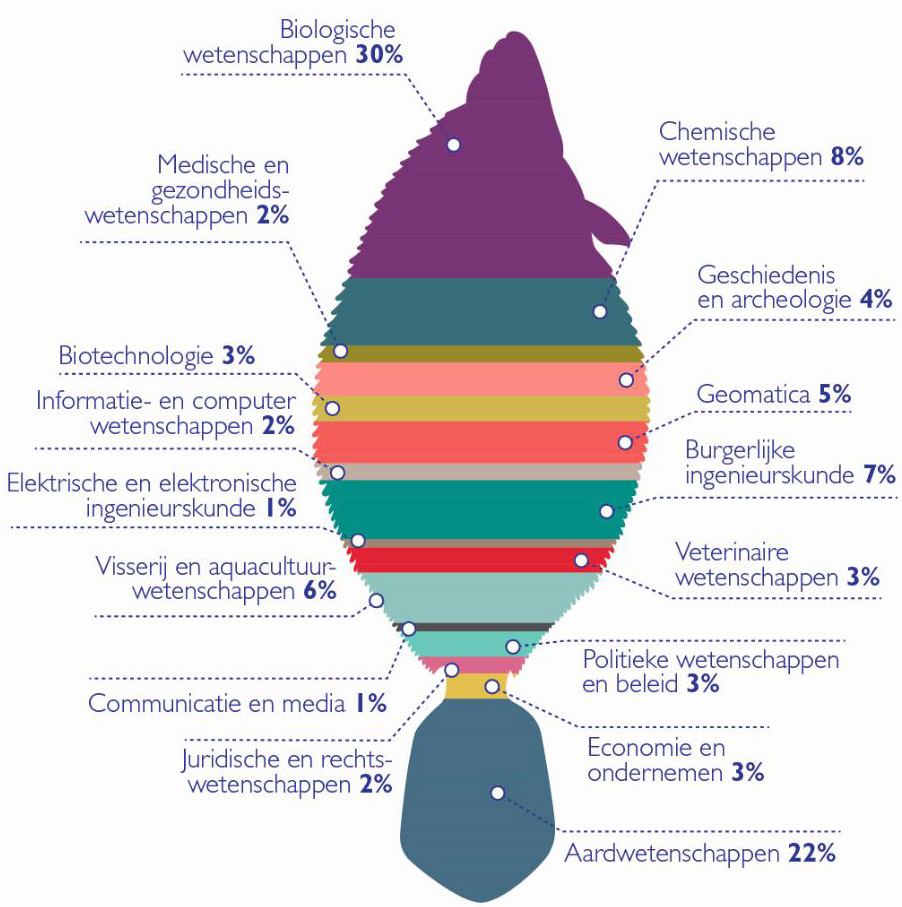 Biologische wetenschappen **30%**

Medische en gezondheidswetenschappen **2%**

Biotechnologie **3%**

Informatie- en computer wetenschappen **2%**

Elektrische en elektronische ingenieurskunde **1%**

Visserij en aquacultuurwetenschappen **6%**

Communicatie en media **1%**

Juridische en rechtswetenschappen **2%**

Chemische wetenschappen **8%**

Geschiedenis en archeologie **4%**

Geomatica **5%**

Burgerlijke ingenieurskunde **7%**

Veterinaire wetenschappen **3%**

Politieke wetenschappen en beleid **3%**

Economie en ondernemen **3%**

Aardwetenschappen **22%**